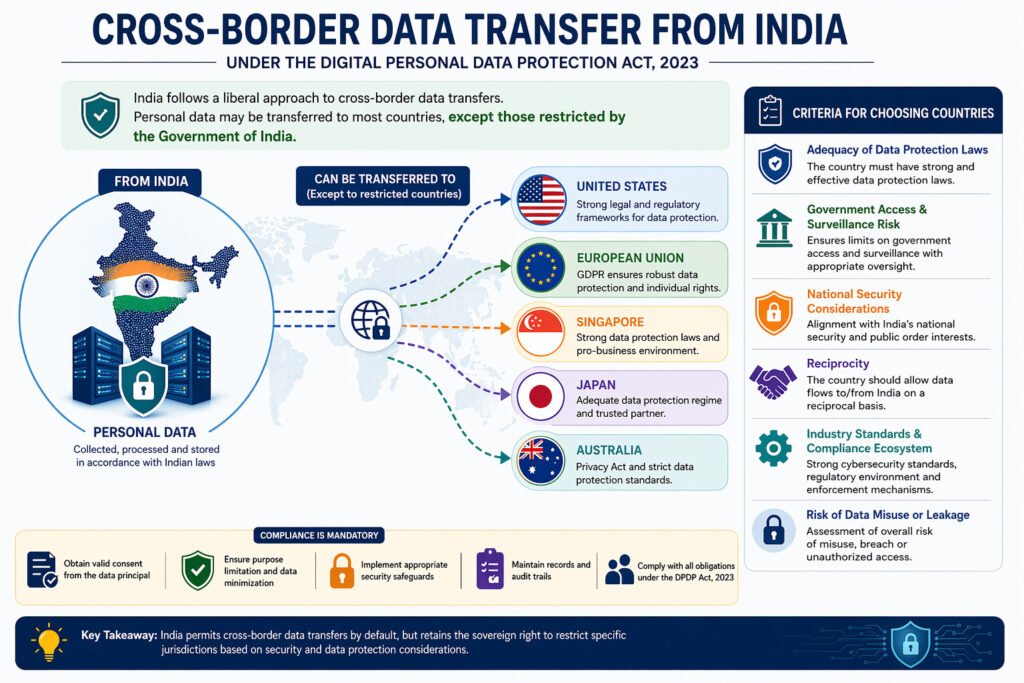 CROSS-BORDER DATA TRANSFER FROM INDIA

UNDER THE DIGITAL PERSONAL DATA PROTECTION ACT, 2023

India follows a liberal approach to cross-border data transfers. Personal data may be transferred to most countries, except those restricted by the Government of India.

FROM INDIA

PERSONAL DATA
Collected, processed and stored in accordance with Indian laws

CAN BE TRANSFERRED TO
(Except to restricted countries)

UNITED STATES
Strong legal and regulatory frameworks for data protection.

EUROPEAN UNION
GDPR ensures robust data protection and individual rights.

SINGAPORE
Strong data protection laws and pro-business environment.

JAPAN
Adequate data protection regime and trusted partner.

AUSTRALIA
Privacy Act and strict data protection standards.

CRITERIA FOR CHOOSING COUNTRIES

Adequacy of Data Protection Laws
The country must have strong and effective data protection laws.

Government Access & Surveillance Risk
Ensures limits on government access and surveillance with appropriate oversight.

National Security Considerations
Alignment with India's national security and public order interests.

Reciprocity
The country should allow data flows to/from India on a reciprocal basis.

Industry Standards & Compliance Ecosystem
Strong cybersecurity standards, regulatory environment and enforcement mechanisms.

Risk of Data Misuse or Leakage
Assessment of overall risk of misuse, breach or unauthorized access.

COMPLIANCE IS MANDATORY

Obtain valid consent from the data principal

Ensure purpose limitation and data minimization

Implement appropriate security safeguards

Maintain records and audit trails

Comply with all obligations under the DPDP Act, 2023

Key Takeaway: India permits cross-border data transfers by default, but retains the sovereign right to restrict specific jurisdictions based on security and data protection considerations.